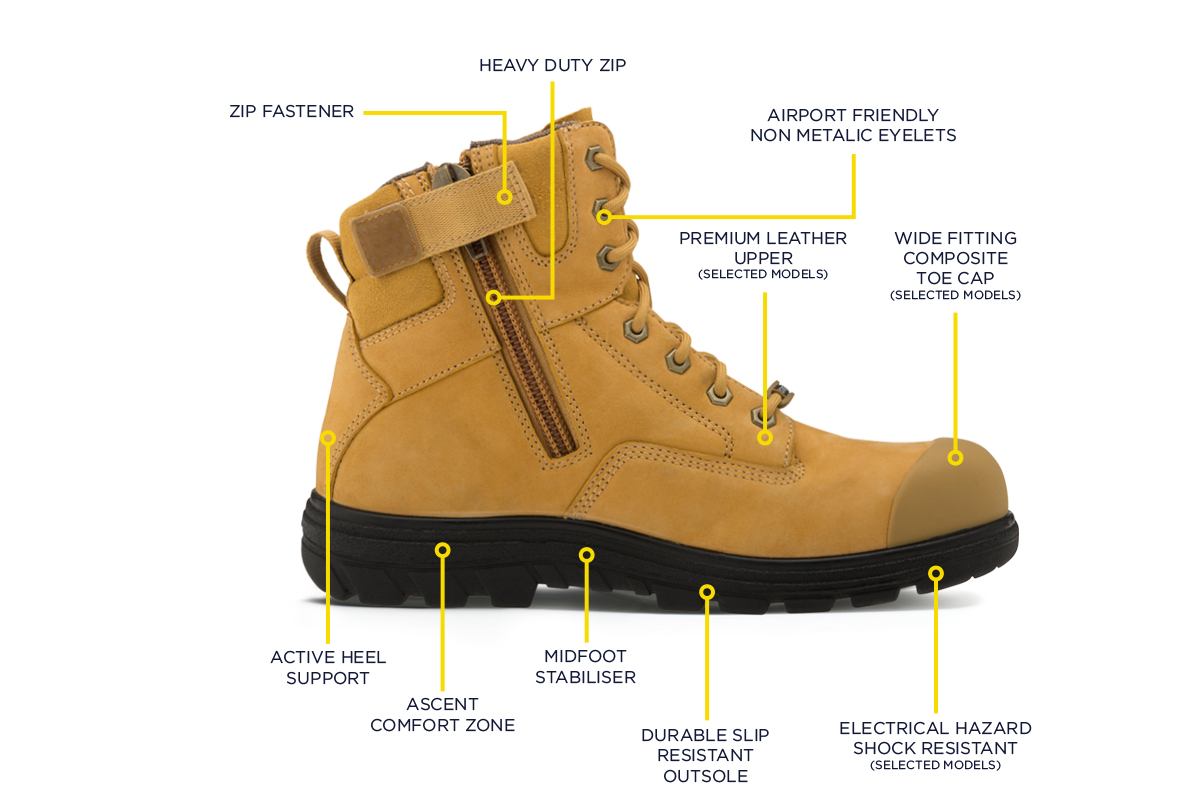 HEAVY DUTY ZIP

ZIP FASTENER

AIRPORT FRIENDLY
NON METALIC EYELETS

PREMIUM LEATHER
UPPER
(SELECTED MODELS)

WIDE FITTING
COMPOSITE
TOE CAP
(SELECTED MODELS)

ACTIVE HEEL
SUPPORT

ASCENT
COMFORT ZONE

MIDFOOT
STABILISER

DURABLE SLIP
RESISTANT
OUTSOLE

ELECTRICAL HAZARD
SHOCK RESISTANT
(SELECTED MODELS)